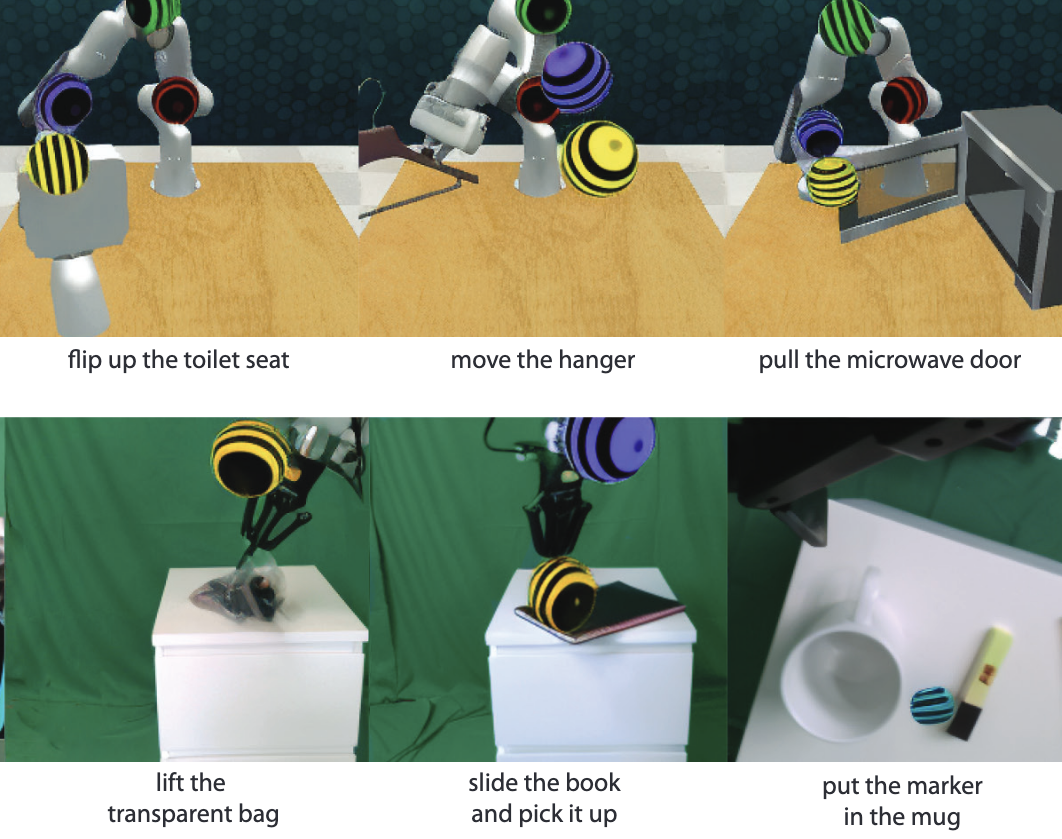 flip up the toilet seat

move the hanger

pull the microwave door

lift the transparent bag

slide the book and pick it up

put the marker in the mug